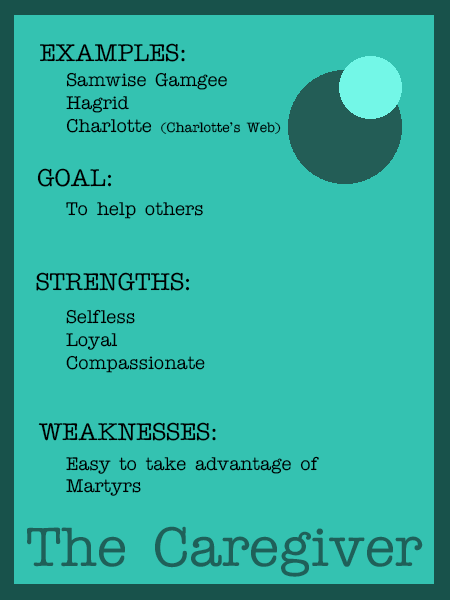 EXAMPLES:
Samwise Gamgee
Hagrid
Charlotte (Charlotte's Web)

GOAL:
To help others

STRENGTHS:
Selfless
Loyal
Compassionate

WEAKNESSES:
Easy to take advantage of
Martyrs

The Caregiver