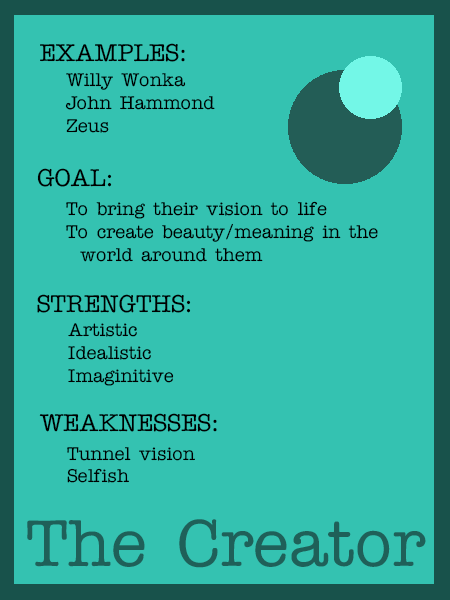 EXAMPLES:
Willy Wonka
John Hammond
Zeus

GOAL:
To bring their vision to life
To create beauty/meaning in the world around them

STRENGTHS:
Artistic
Idealistic
Imaginitive

WEAKNESSES:
Tunnel vision
Selfish

The Creator