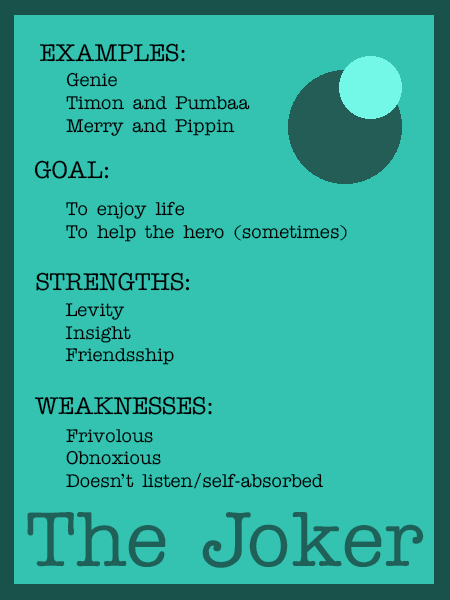 EXAMPLES:
Genie
Timon and Pumbaa
Merry and Pippin

GOAL:
To enjoy life
To help the hero (sometimes)

STRENGTHS:
Levity
Insight
Friendsship

WEAKNESSES:
Frivolous
Obnoxious
Doesn't listen/self-absorbed

The Joker