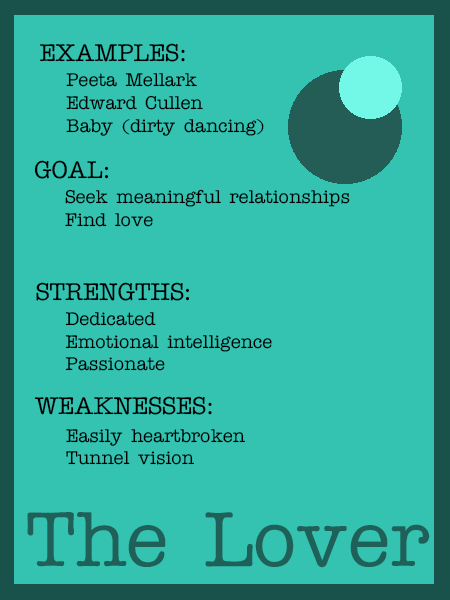 EXAMPLES:
Peeta Mellark
Edward Cullen
Baby (dirty dancing)

GOAL:
Seek meaningful relationships
Find love

STRENGTHS:
Dedicated
Emotional intelligence
Passionate

WEAKNESSES:
Easily heartbroken
Tunnel vision

The Lover