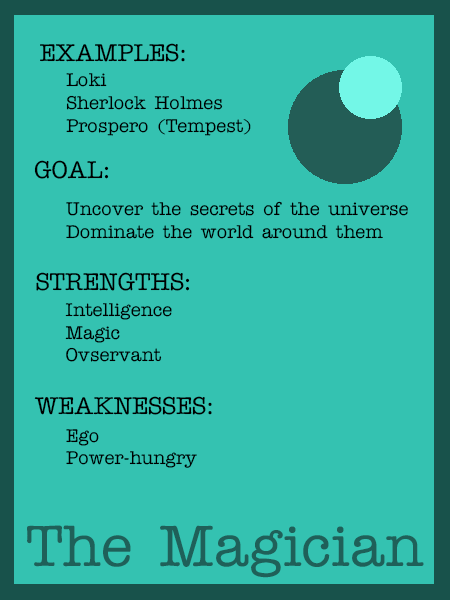 EXAMPLES:
Loki
Sherlock Holmes
Prospero (Tempest)

GOAL:
Uncover the secrets of the universe
Dominate the world around them

STRENGTHS:
Intelligence
Magic
Ovservant

WEAKNESSES:
Ego
Power-hungry

The Magician