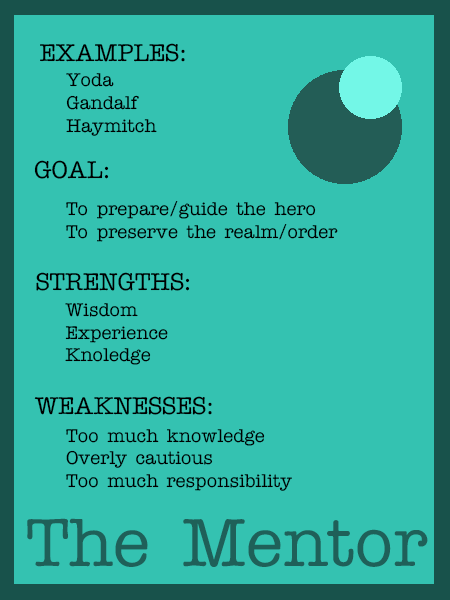 EXAMPLES:
Yoda
Gandalf
Haymitch

GOAL:
To prepare/guide the hero
To preserve the realm/order

STRENGTHS:
Wisdom
Experience
Knoledge

WEAKNESSES:
Too much knowledge
Overly cautious
Too much responsibility

The Mentor