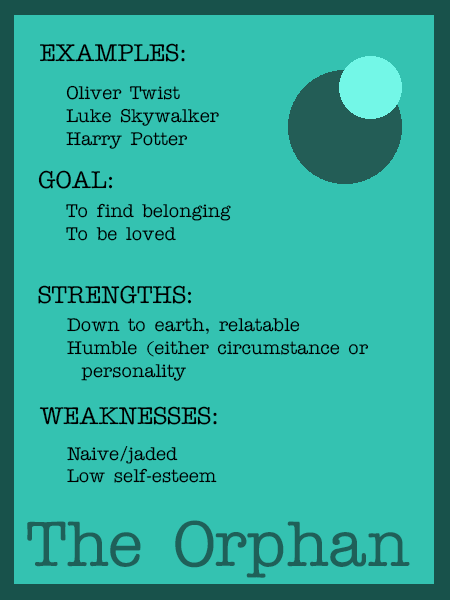 EXAMPLES:

Oliver Twist
Luke Skywalker
Harry Potter

GOAL:

To find belonging
To be loved

STRENGTHS:

Down to earth, relatable
Humble (either circumstance or personality

WEAKNESSES:

Naive/jaded
Low self-esteem

The Orphan