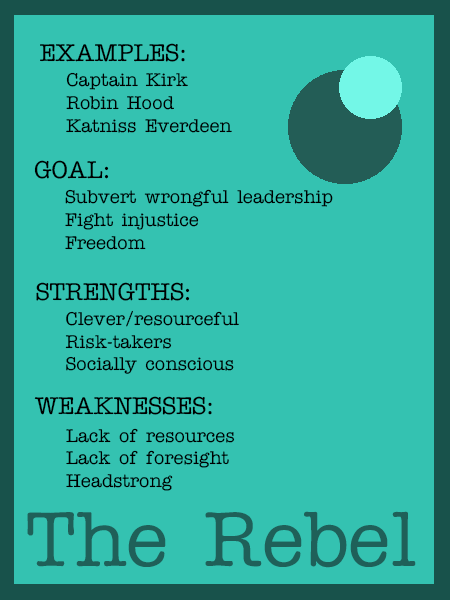 EXAMPLES:
Captain Kirk
Robin Hood
Katniss Everdeen

GOAL:
Subvert wrongful leadership
Fight injustice
Freedom

STRENGTHS:
Clever/resourceful
Risk-takers
Socially conscious

WEAKNESSES:
Lack of resources
Lack of foresight
Headstrong

The Rebel