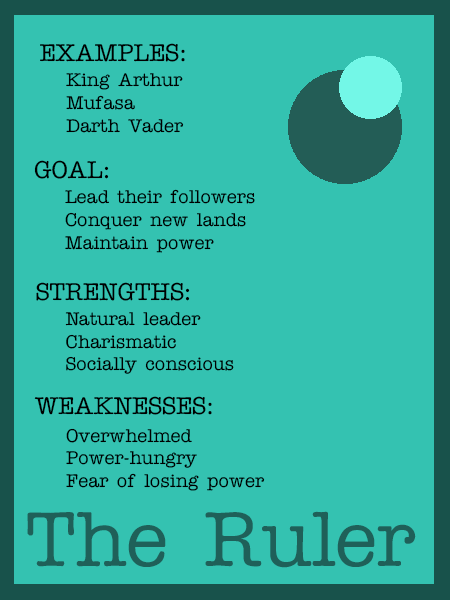 EXAMPLES:
King Arthur
Mufasa
Darth Vader

GOAL:
Lead their followers
Conquer new lands
Maintain power

STRENGTHS:
Natural leader
Charismatic
Socially conscious

WEAKNESSES:
Overwhelmed
Power-hungry
Fear of losing power

The Ruler