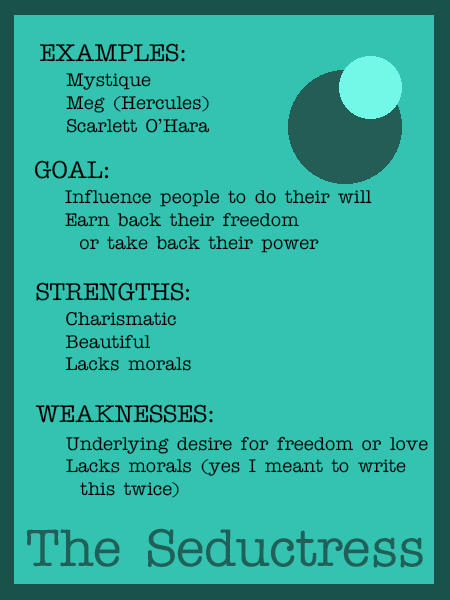 EXAMPLES:
Mystique
Meg (Hercules)
Scarlett O'Hara

GOAL:
Influence people to do their will
Earn back their freedom or take back their power

STRENGTHS:
Charismatic
Beautiful
Lacks morals

WEAKNESSES:
Underlying desire for freedom or love
Lacks morals (yes I meant to write this twice)

The Seductress